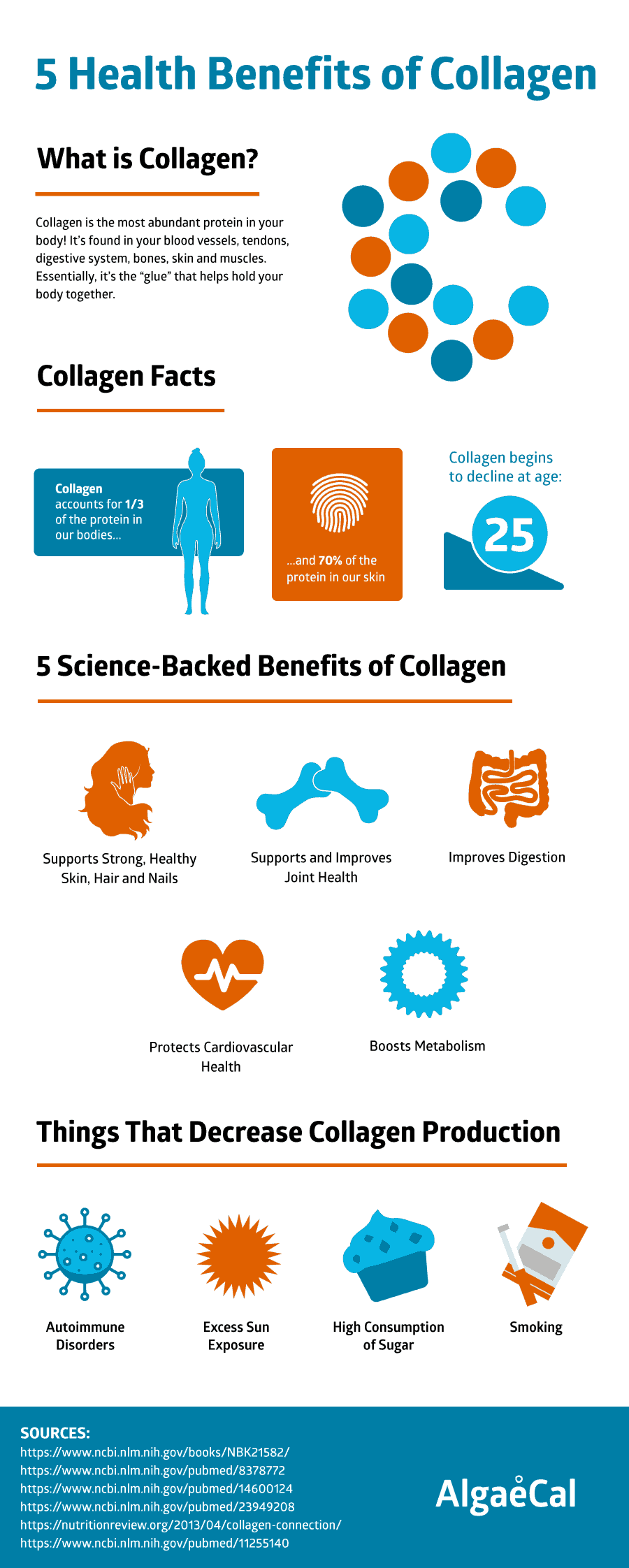 5 Health Benefits of Collagen

What is Collagen?

Collagen is the most abundant protein in your body! It's found in your blood vessels, tendons, digestive system, bones, skin and muscles. Essentially, it's the "glue" that helps hold your body together.

Collagen Facts

Collagen accounts for 1/3 of the protein in our bodies...

...and 70% of the protein in our skin

Collagen begins to decline at age:

25

5 Science-Backed Benefits of Collagen

Supports Strong, Healthy Skin, Hair and Nails

Supports and Improves Joint Health

Improves Digestion

Protects Cardiovascular Health

Boosts Metabolism

Things That Decrease Collagen Production

Autoimmune Disorders

Excess Sun Exposure

High Consumption of Sugar

Smoking

SOURCES:
https://www.ncbi.nlm.nih.gov/books/NBK21582/
https://www.ncbi.nlm.nih.gov/pubmed/8378772
https://www.ncbi.nlm.nih.gov/pubmed/14600124
https://www.ncbi.nlm.nih.gov/pubmed/23949208
https://nutritionreview.org/2013/04/collagen-connection/
https://www.ncbi.nlm.nih.gov/pubmed/11255140

AlgaeCal