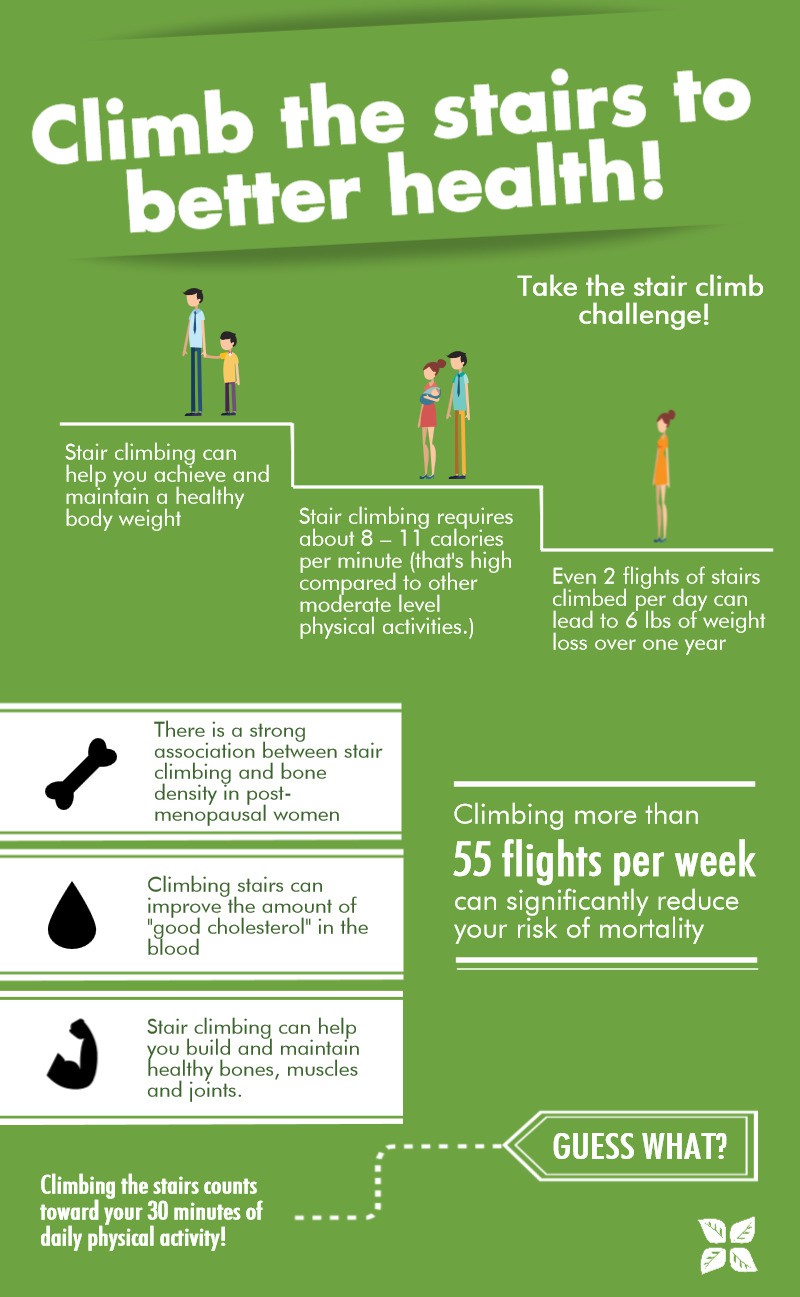 Climb the stairs to better health!

Take the stair climb challenge!

Stair climbing can help you achieve and maintain a healthy body weight

Stair climbing requires about 8 – 11 calories per minute (that's high compared to other moderate level physical activities.)

Even 2 flights of stairs climbed per day can lead to 6 lbs of weight loss over one year

There is a strong association between stair climbing and bone density in post-menopausal women

Climbing stairs can improve the amount of "good cholesterol" in the blood

Stair climbing can help you build and maintain healthy bones, muscles and joints.

Climbing more than 55 flights per week can significantly reduce your risk of mortality

GUESS WHAT?

Climbing the stairs counts toward your 30 minutes of daily physical activity!