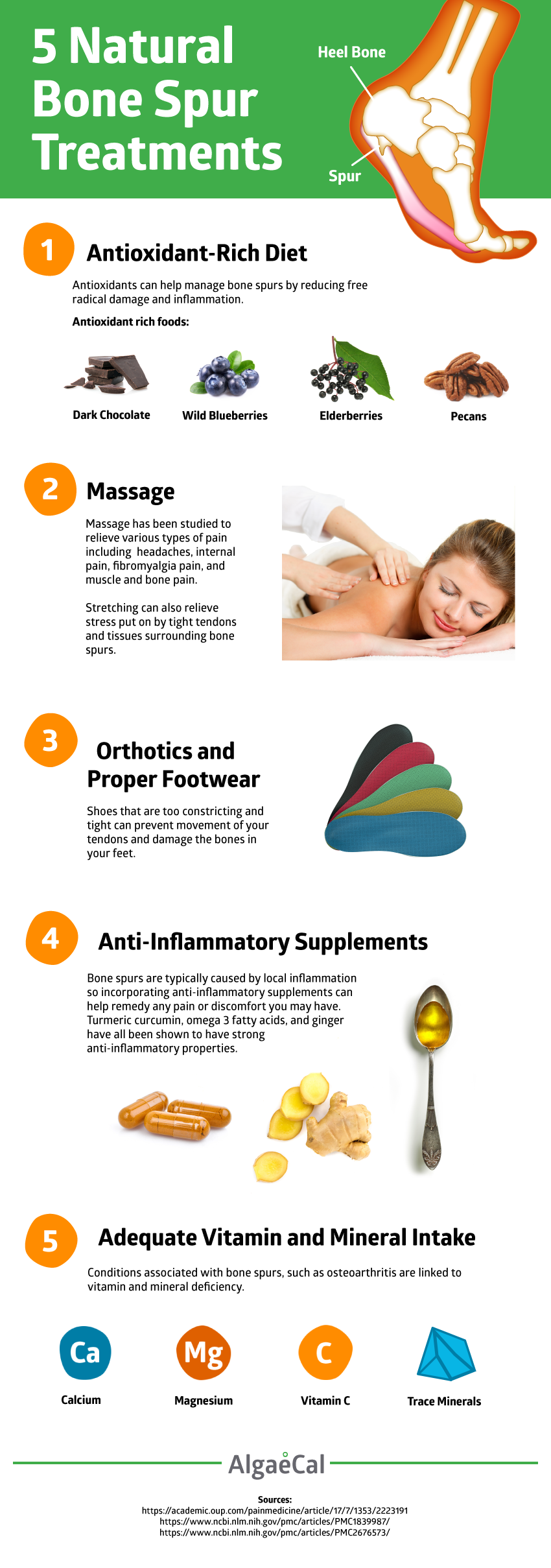 5 Natural Bone Spur Treatments

Heel Bone

Spur

1 Antioxidant-Rich Diet

Antioxidants can help manage bone spurs by reducing free radical damage and inflammation.

Antioxidant rich foods:

Dark Chocolate

Wild Blueberries

Elderberries

Pecans

2 Massage

Massage has been studied to relieve various types of pain including headaches, internal pain, fibromyalgia pain, and muscle and bone pain.

Stretching can also relieve stress put on by tight tendons and tissues surrounding bone spurs.

3 Orthotics and Proper Footwear

Shoes that are too constricting and tight can prevent movement of your tendons and damage the bones in your feet.

4 Anti-Inflammatory Supplements

Bone spurs are typically caused by local inflammation so incorporating anti-inflammatory supplements can help remedy any pain or discomfort you may have. Turmeric curcumin, omega 3 fatty acids, and ginger have all been shown to have strong anti-inflammatory properties.

5 Adequate Vitamin and Mineral Intake

Conditions associated with bone spurs, such as osteoarthritis are linked to vitamin and mineral deficiency.

Ca
Calcium

Mg
Magnesium

C
Vitamin C

Trace Minerals

AlgaeCal

Sources:
https://academic.oup.com/painmedicine/article/17/7/1353/2223191
https://www.ncbi.nlm.nih.gov/pmc/articles/PMC1839987/
https://www.ncbi.nlm.nih.gov/pmc/articles/PMC2676573/