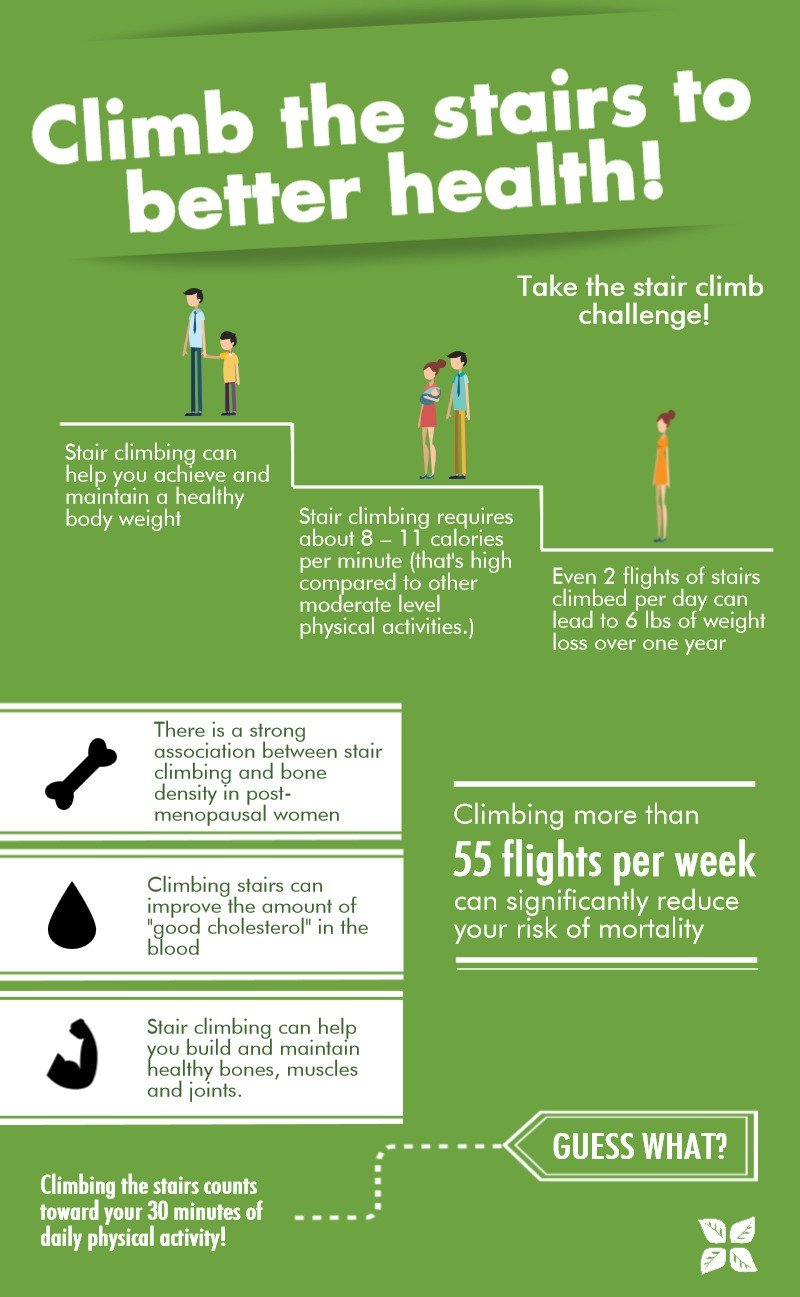 Climb the stairs to better health!

Take the stair climb challenge!

Stair climbing can help you achieve and maintain a healthy body weight

Stair climbing requires about 8 – 11 calories per minute (that's high compared to other moderate level physical activities.)

Even 2 flights of stairs climbed per day can lead to 6 lbs of weight loss over one year

There is a strong association between stair climbing and bone density in post-menopausal women

Climbing stairs can improve the amount of "good cholesterol" in the blood

Stair climbing can help you build and maintain healthy bones, muscles and joints.

Climbing more than
55 flights per week
can significantly reduce your risk of mortality

GUESS WHAT?

Climbing the stairs counts toward your 30 minutes of daily physical activity!