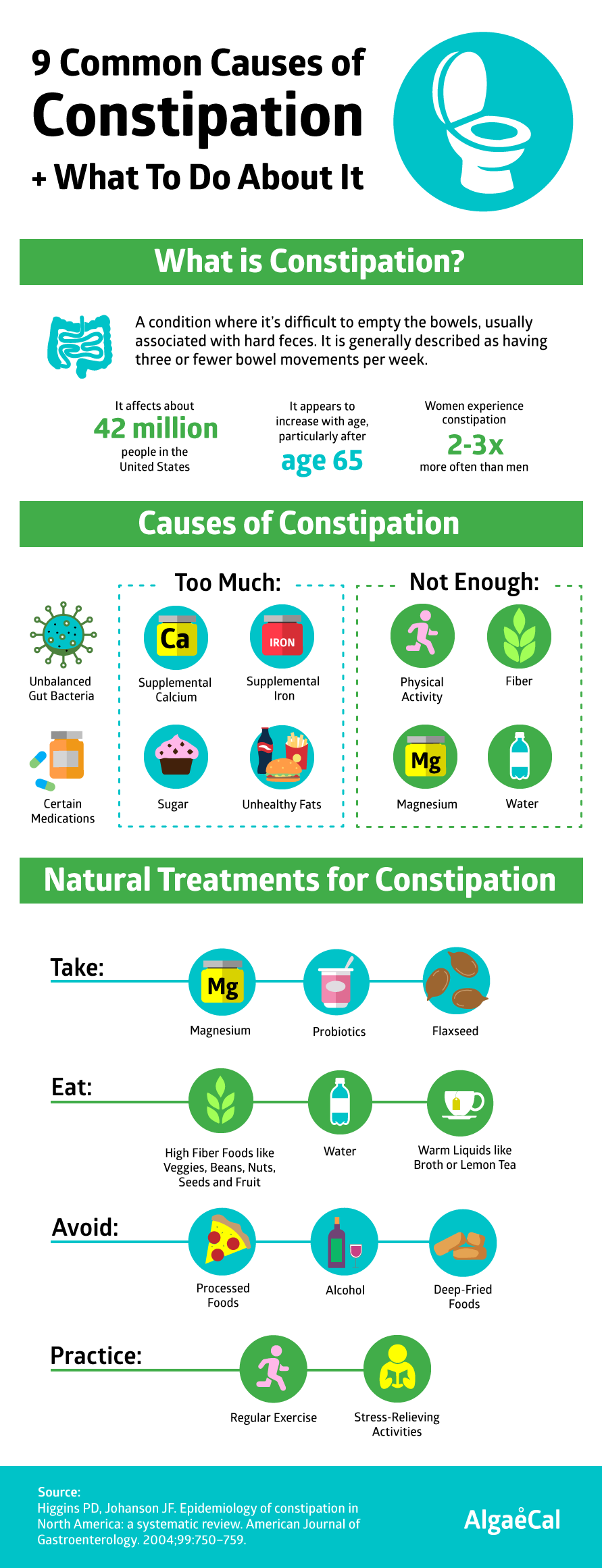 9 Common Causes of
Constipation
+ What To Do About It

What is Constipation?

A condition where it's difficult to empty the bowels, usually associated with hard feces. It is generally described as having three or fewer bowel movements per week.

It affects about
42 million
people in the United States

It appears to increase with age, particularly after
age 65

Women experience constipation
2-3x
more often than men

Causes of Constipation

Unbalanced Gut Bacteria

Certain Medications

Too Much:

Ca
Supplemental Calcium

IRON
Supplemental Iron

Sugar

Unhealthy Fats

Not Enough:

Physical Activity

Fiber

Mg
Magnesium

Water

Natural Treatments for Constipation

Take:

Mg
Magnesium

Probiotics

Flaxseed

Eat:

High Fiber Foods like Veggies, Beans, Nuts, Seeds and Fruit

Water

Warm Liquids like Broth or Lemon Tea

Avoid:

Processed Foods

Alcohol

Deep-Fried Foods

Practice:

Regular Exercise

Stress-Relieving Activities

Source:
Higgins PD, Johanson JF. Epidemiology of constipation in North America: a systematic review. American Journal of Gastroenterology. 2004;99:750–759.

AlgaeCal